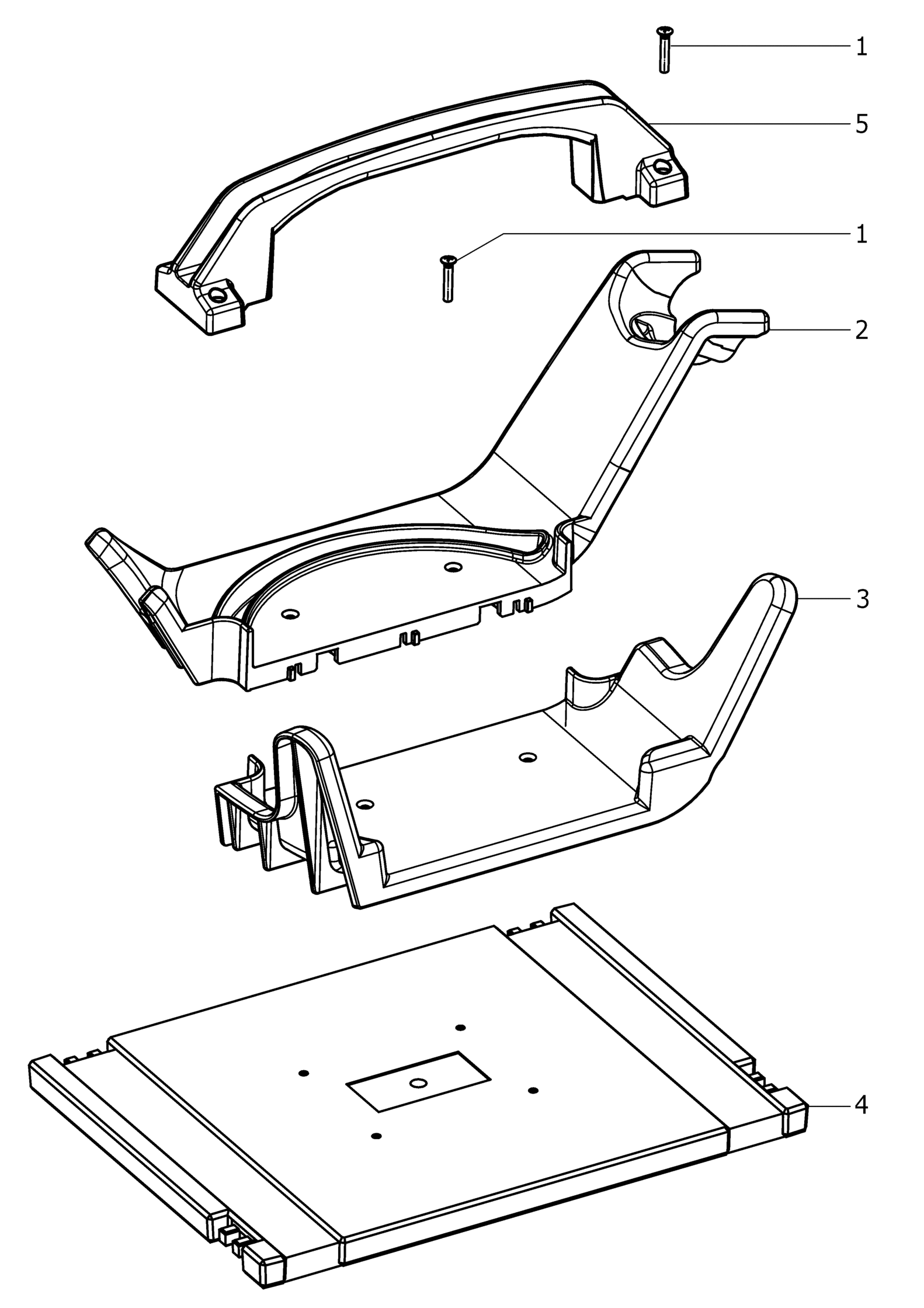 1
5
1
2
3
4