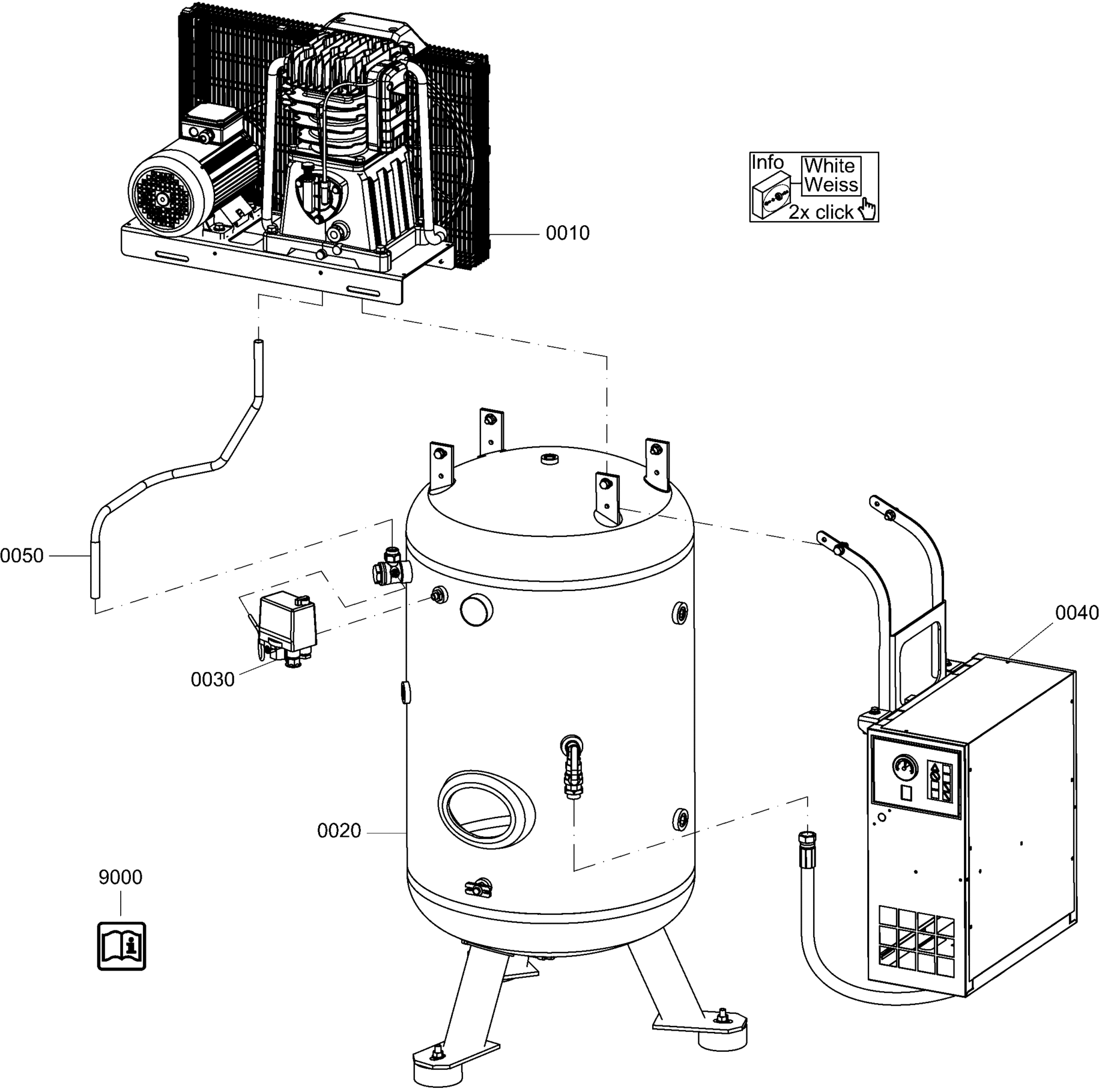 Info
White
Weiss
2x click

0010

0050

0030

0040

0020

9000