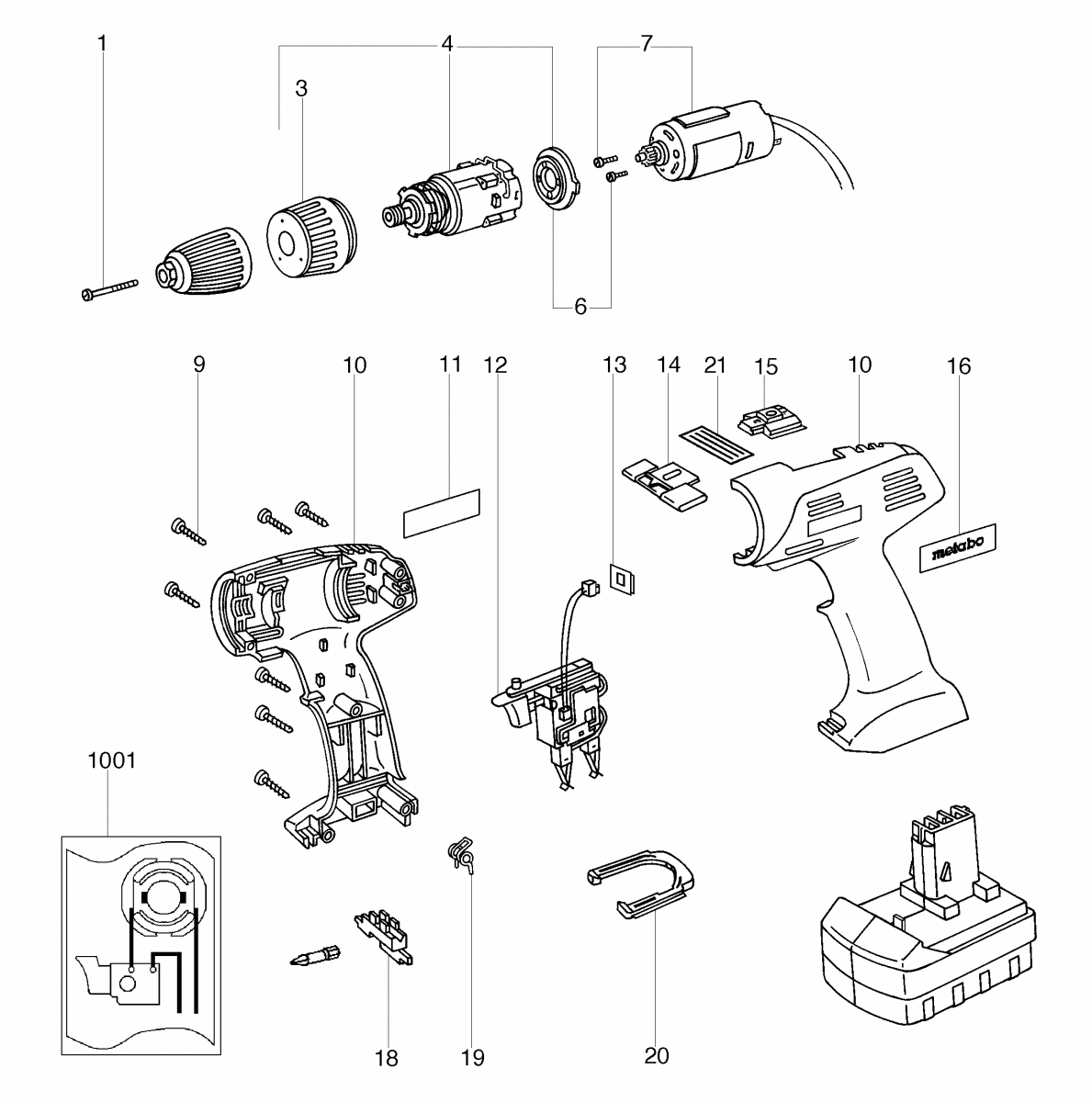 1
4
7
3
6
9
10
11
12
13
14
21
15
10
16
metabo
1001
18
19
20