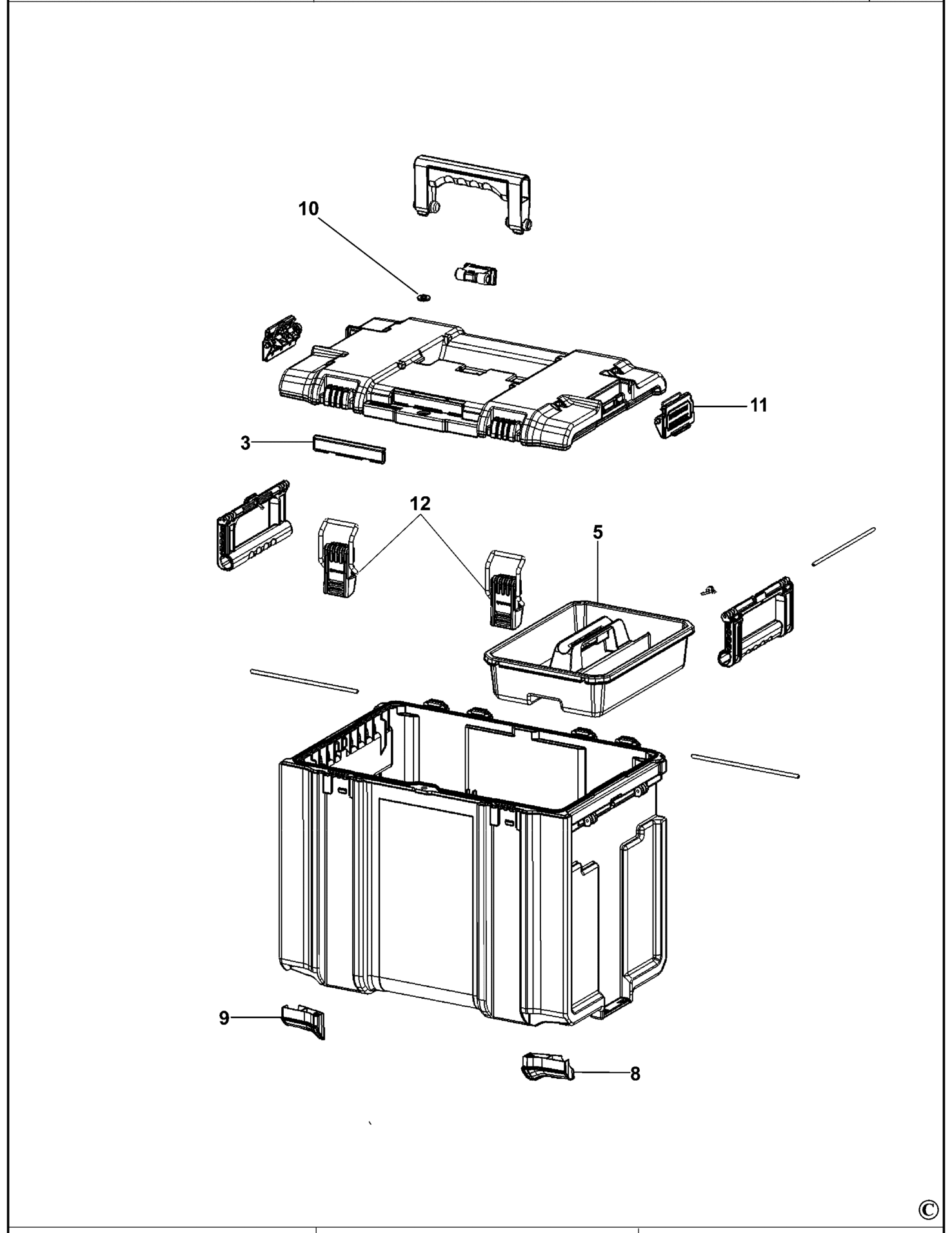 10

11

3

12

5

9

8

©