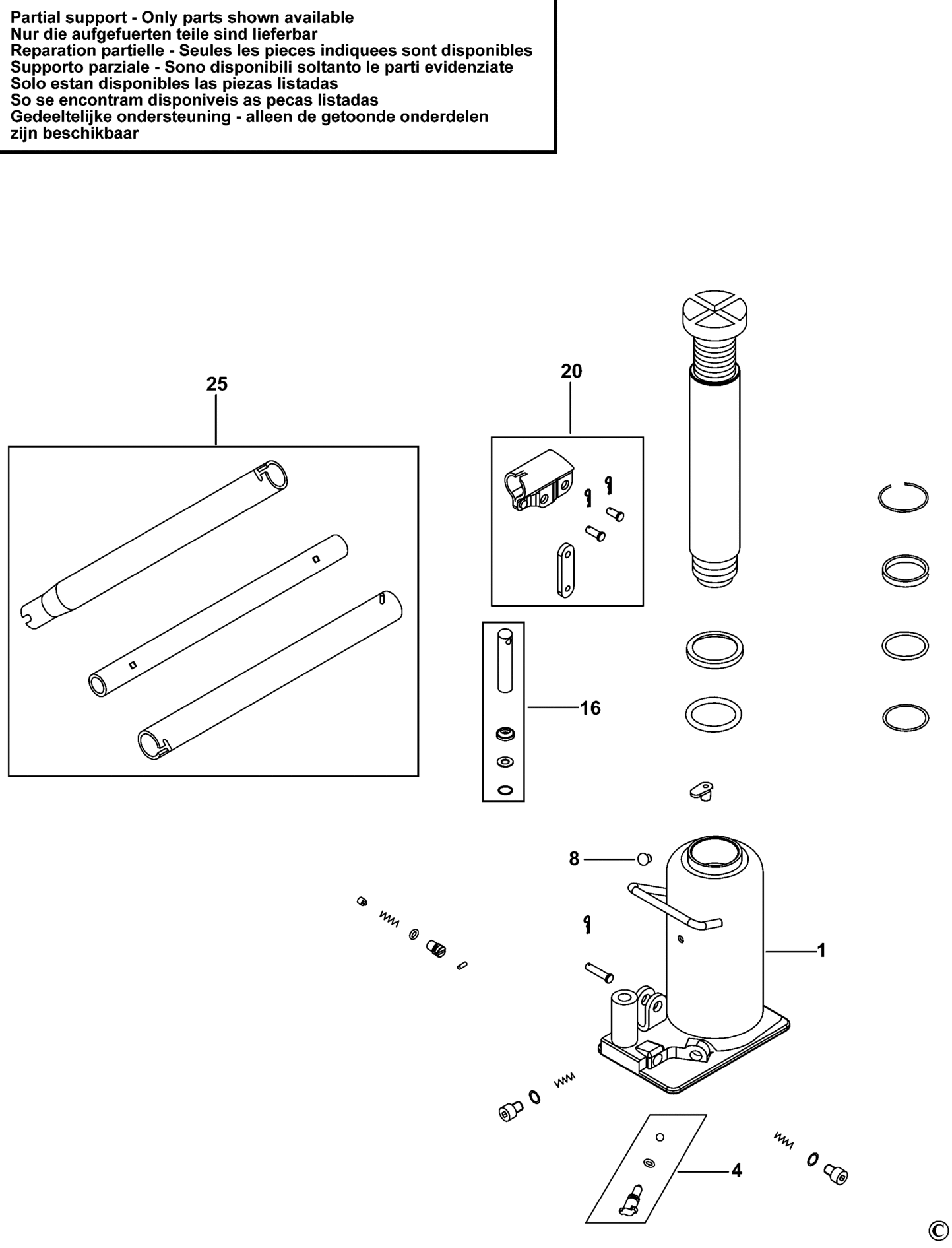 Partial support - Only parts shown available
Nur die aufgefuerten teile sind lieferbar
Reparation partielle - Seules les pieces indiquees sont disponibles
Supporto parziale - Sono disponibili soltanto le parti evidenziate
Solo estan disponibles las piezas listadas
So se encontram disponiveis as pecas listadas
Gedeeltelijke ondersteuning - alleen de getoonde onderdelen zijn beschikbaar

25

20

16

8

1

4

©