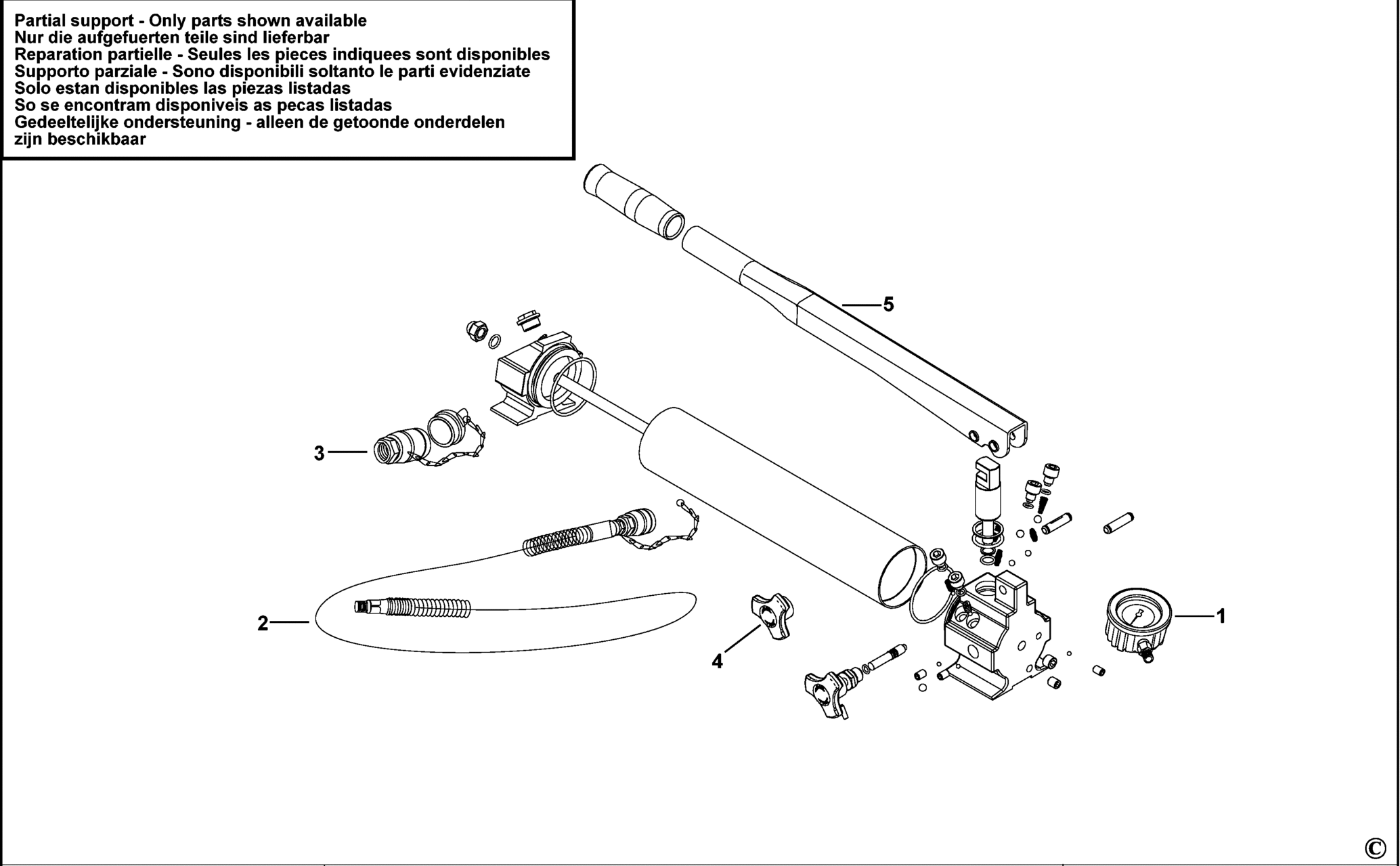 Partial support - Only parts shown available
Nur die aufgefuerten teile sind lieferbar
Reparation partielle - Seules les pieces indiquees sont disponibles
Supporto parziale - Sono disponibili soltanto le parti evidenziate
Solo estan disponibles las piezas listadas
So se encontram disponiveis as pecas listadas
Gedeeltelijke ondersteuning - alleen de getoonde onderdelen zijn beschikbaar

5

3

2

4

1

©