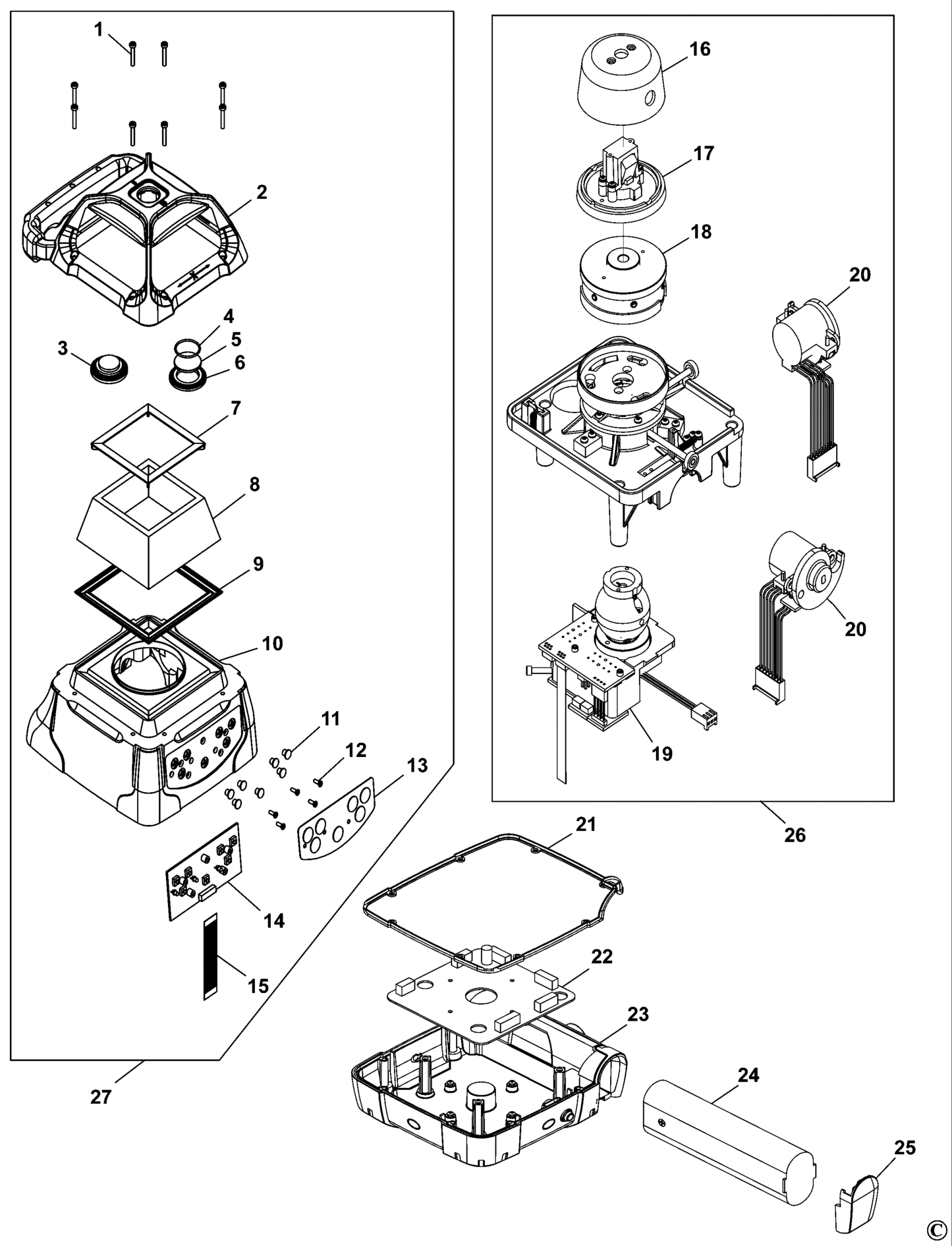 1
2
3
4
5
6
7
8
9
10
11
12
13
14
15
27
16
17
18
20
20
19
26
21
22
23
24
25
©