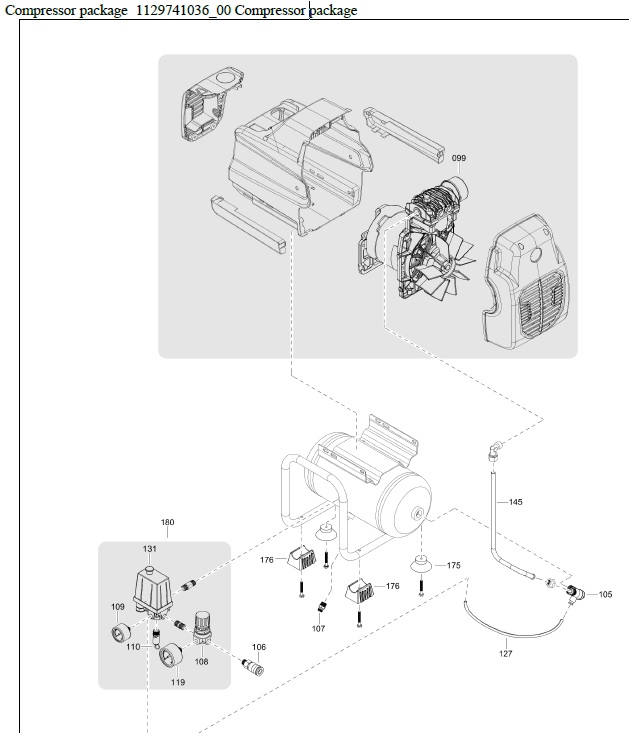 Compressor package 1129741036_00 Compressor package

099

145

180

131

176

175

176

105

109

107

110

108

106

119

127